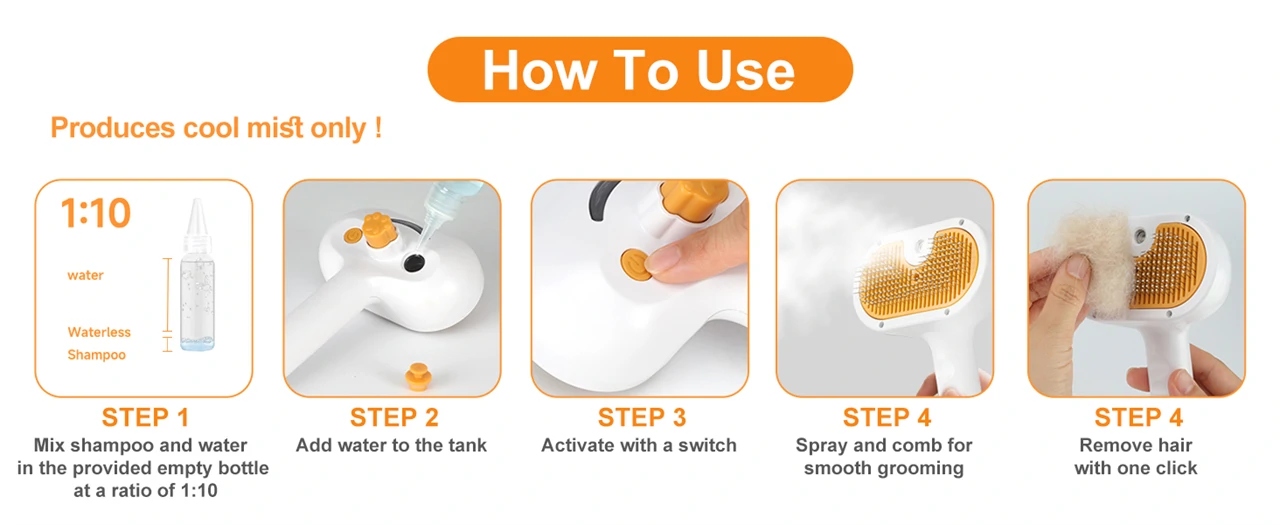 How To Use

Produces cool mist only !

1:10

water

Waterless Shampoo

STEP 1
Mix shampoo and water in the provided empty bottle at a ratio of 1:10

STEP 2
Add water to the tank

STEP 3
Activate with a switch

STEP 4
Spray and comb for smooth grooming

STEP 4
Remove hair with one click